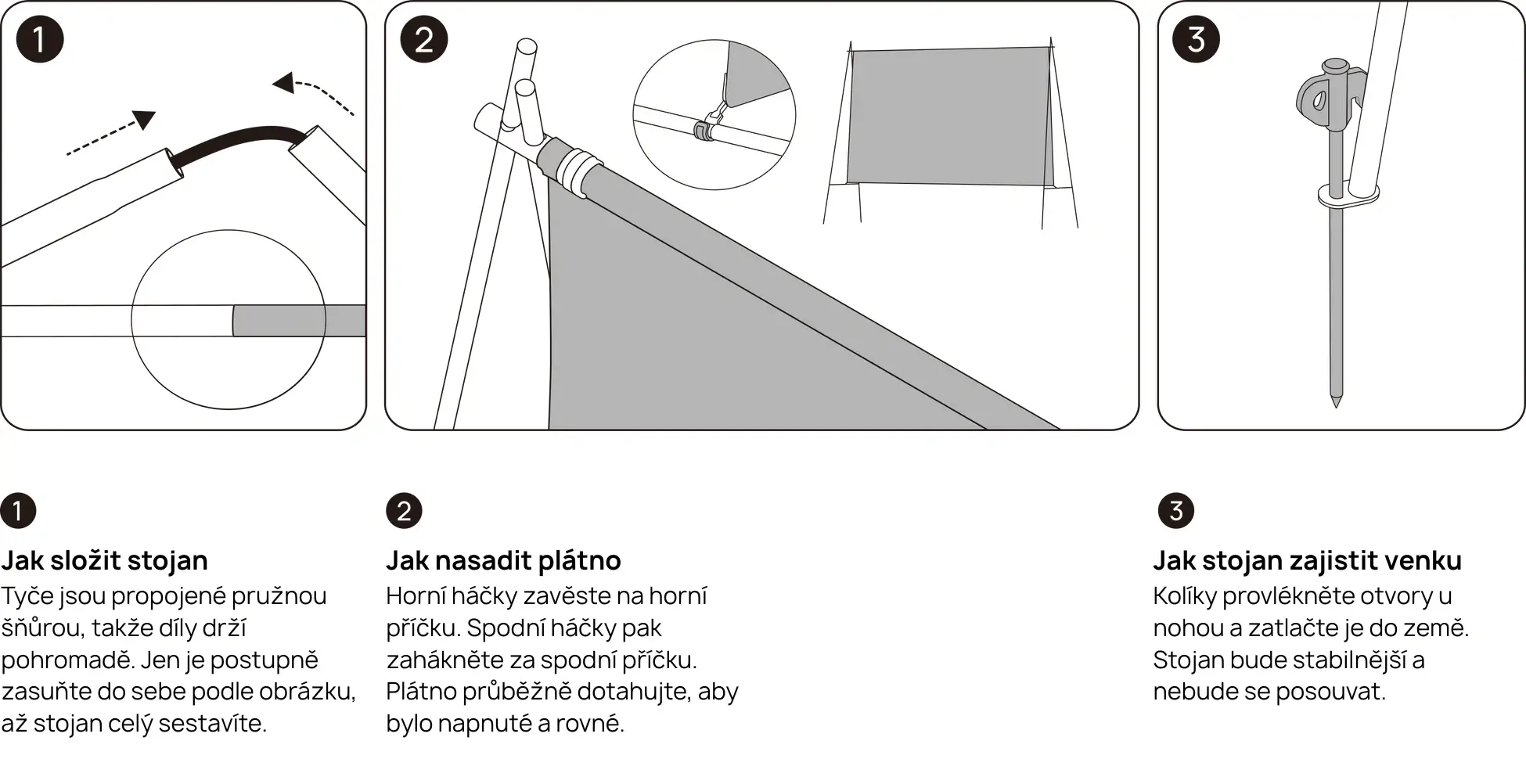 1

2

3

1

Jak složit stojan

Tyče jsou propojené pružnou šňůrou, takže díly drží pohromadě. Jen je postupně zasuňte do sebe podle obrázku, až stojan celý sestavíte.

2

Jak nasadit plátno

Horní háčky zavěste na horní příčku. Spodní háčky pak zahákněte za spodní příčku. Plátno průběžně dotahujte, aby bylo napnuté a rovné.

3

Jak stojan zajistit venku

Kolíky provlékněte otvory u nohou a zatlačte je do země. Stojan bude stabilnější a nebude se posouvat.